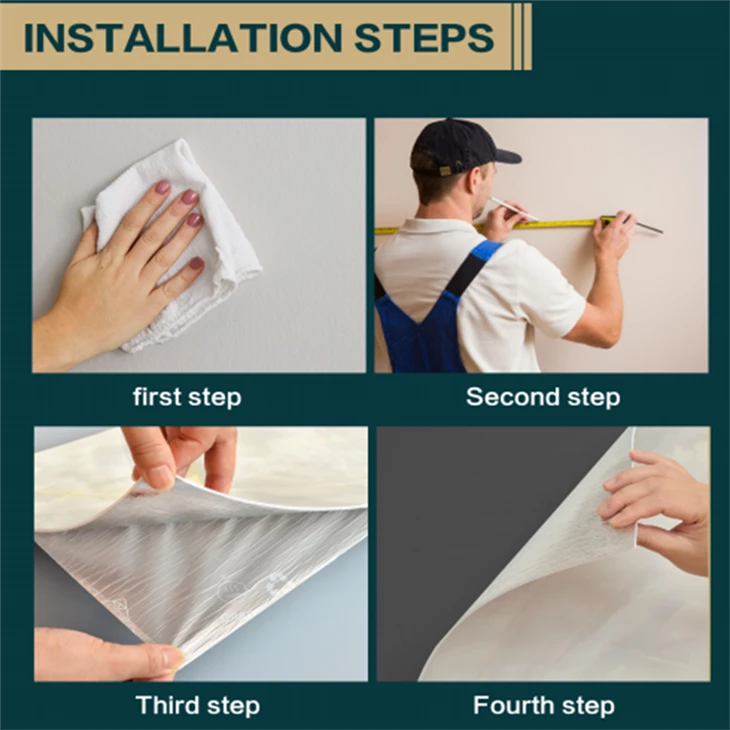 INSTALLATION STEPS

first step

Second step

Third step

Fourth step